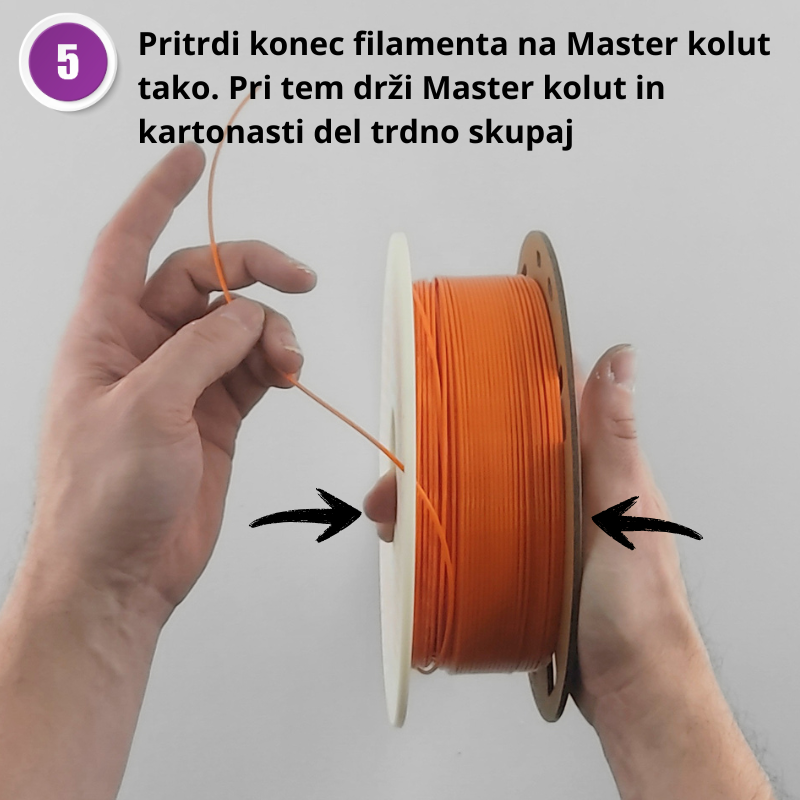 5

Pritrdi konec filamenta na Master kolut tako. Pri tem drži Master kolut in kartonasti del trdno skupaj